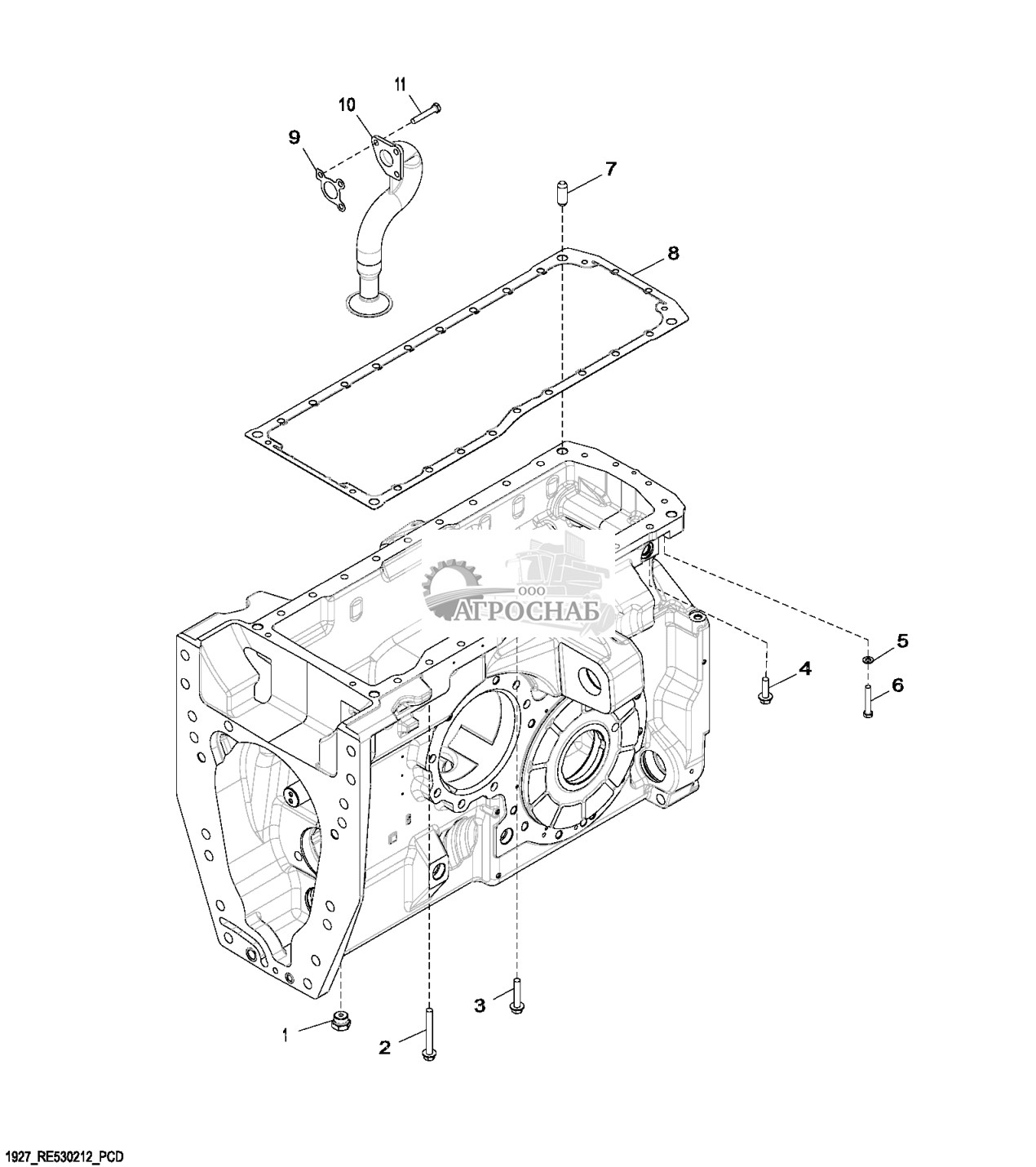 11
10
9
7
8
ООО
АГРОСНАБ
5
4
6
3
1
2
1927_RE530212_PCD